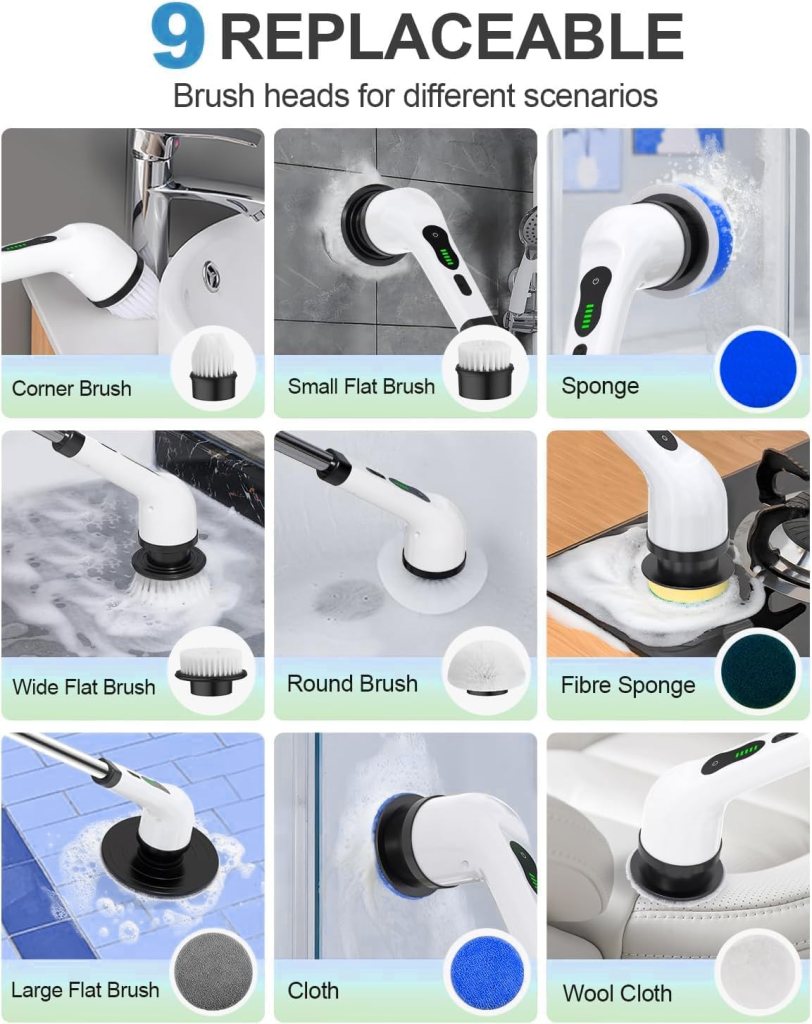 9 REPLACEABLE
Brush heads for different scenarios

Corner Brush

Small Flat Brush

Sponge

Wide Flat Brush

Round Brush

Fibre Sponge

Large Flat Brush

Cloth

Wool Cloth