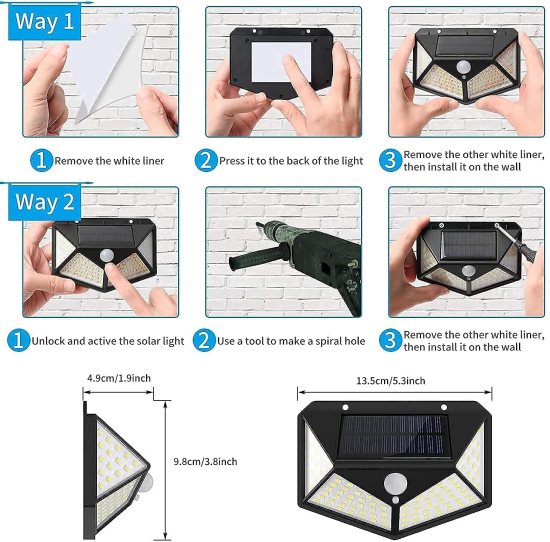 Way 1

1 Remove the white liner

2 Press it to the back of the light

3 Remove the other white liner, then install it on the wall

Way 2

1 Unlock and active the solar light

2 Use a tool to make a spiral hole

3 Remove the other white liner, then install it on the wall

4.9cm/1.9inch

9.8cm/3.8inch

13.5cm/5.3inch